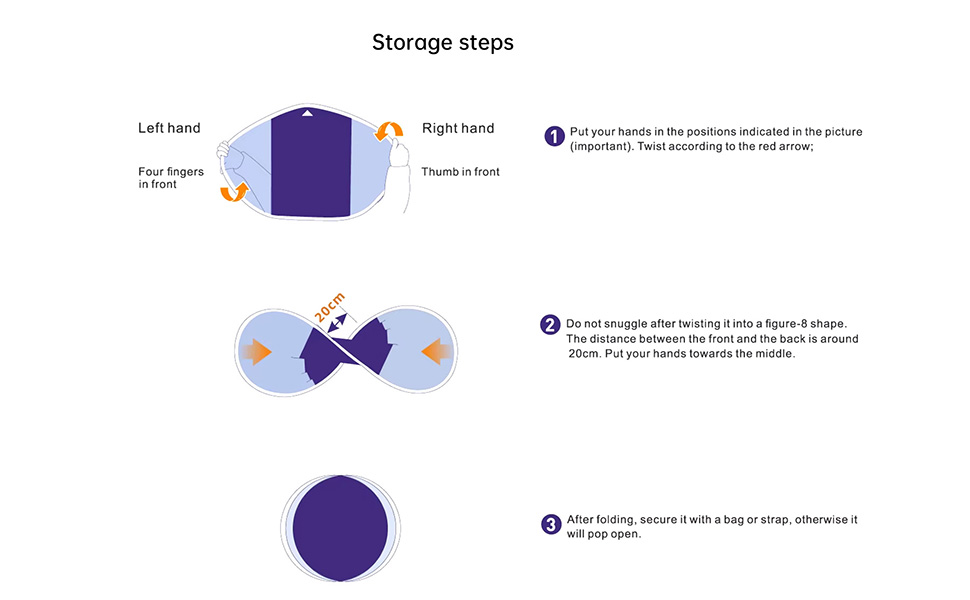 Storage steps

Left hand

Four fingers in front

Right hand

Thumb in front

1 Put your hands in the positions indicated in the picture (important). Twist according to the red arrow;

20cm

2 Do not snuggle after twisting it into a figure-8 shape. The distance between the front and the back is around 20cm. Put your hands towards the middle.

3 After folding, secure it with a bag or strap, otherwise it will pop open.